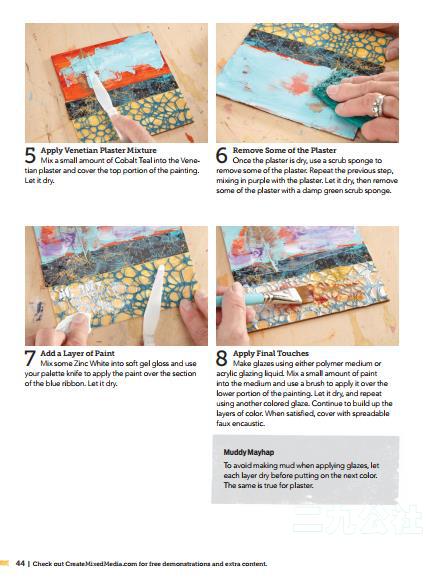 5 Apply Venetian Plaster Mixture
Mix a small amount of Cobalt Teal into the Venetian plaster and cover the top portion of the painting. Let it dry.

6 Remove Some of the Plaster
Once the plaster is dry, use a scrub sponge to remove some of the plaster. Repeat the previous step, mixing in purple with the plaster. Let it dry, then remove some of the plaster with a damp green scrub sponge.

7 Add a Layer of Paint
Mix some Zinc White into soft gel gloss and use your palette knife to apply the paint over the section of the blue ribbon. Let it dry.

8 Apply Final Touches
Make glazes using either polymer medium or acrylic glazing liquid. Mix a small amount of paint into the medium and use a brush to apply it over the lower portion of the painting. Let it dry, and repeat using another colored glaze. Continue to build up the layers of color. When satisfied, cover with spreadable faux encaustic.

Muddy Mayhap
To avoid making mud when applying glazes, let each layer dry before putting on the next color. The same is true for plaster.

三元公社

44 | Check out CreateMixedMedia.com for free demonstrations and extra content.