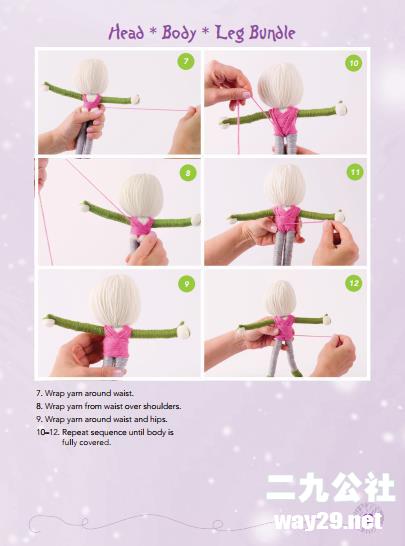 Head * Body * Leg Bundle

7

10

8

11

9

12

7. Wrap yarn around waist.
8. Wrap yarn from waist over shoulders.
9. Wrap yarn around waist and hips.
10–12. Repeat sequence until body is fully covered.

二九公社
way29.net