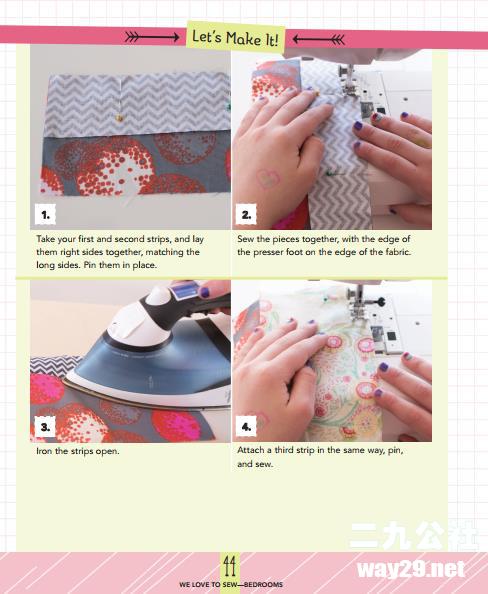 Let's Make It!

1.

Take your first and second strips, and lay them right sides together, matching the long sides. Pin them in place.

2.

Sew the pieces together, with the edge of the presser foot on the edge of the fabric.

3.

Iron the strips open.

4.

Attach a third strip in the same way, pin, and sew.

二九公社

way29.net

44

WE LOVE TO SEW—BEDROOMS