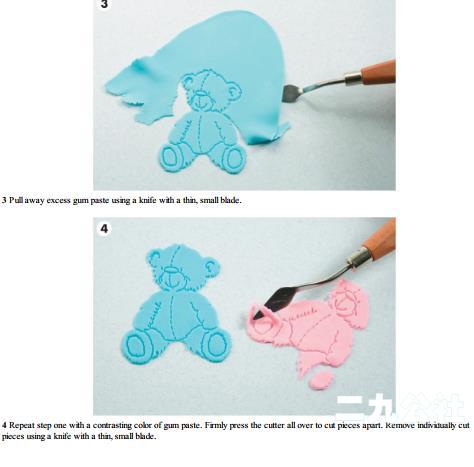 3

3 Pull away excess gum paste using a knife with a thin, small blade.

4

二九公社

4 Repeat step one with a contrasting color of gum paste. Firmly press the cutter all over to cut pieces apart. Remove individually cut pieces using a knife with a thin, small blade.