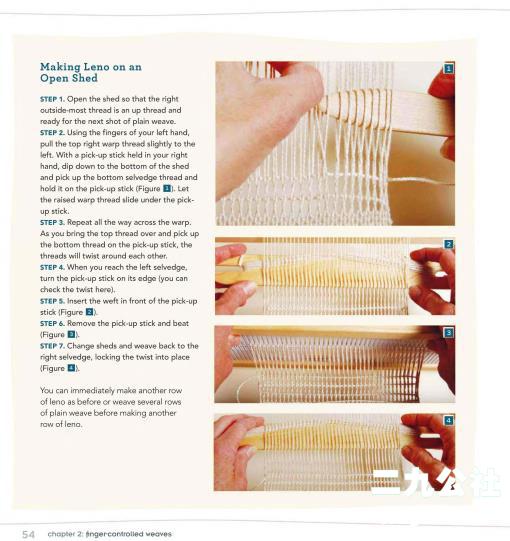 Making Leno on an Open Shed

STEP 1. Open the shed so that the right outside-most thread is an up thread and ready for the next shot of plain weave.
STEP 2. Using the fingers of your left hand, pull the top right warp thread slightly to the left. With a pick-up stick held in your right hand, dip down to the bottom of the shed and pick up the bottom selvedge thread and hold it on the pick-up stick (Figure 1). Let the raised warp thread slide under the pick-up stick.
STEP 3. Repeat all the way across the warp. As you bring the top thread over and pick up the bottom thread on the pick-up stick, the threads will twist around each other.
STEP 4. When you reach the left selvedge, turn the pick-up stick on its edge (you can check the twist here).
STEP 5. Insert the weft in front of the pick-up stick (Figure 2).
STEP 6. Remove the pick-up stick and beat (Figure 3).
STEP 7. Change sheds and weave back to the right selvedge, locking the twist into place (Figure 4).

You can immediately make another row of leno as before or weave several rows of plain weave before making another row of leno.

1

2

3

4

二九公社

54 chapter 2: finger-controlled weaves